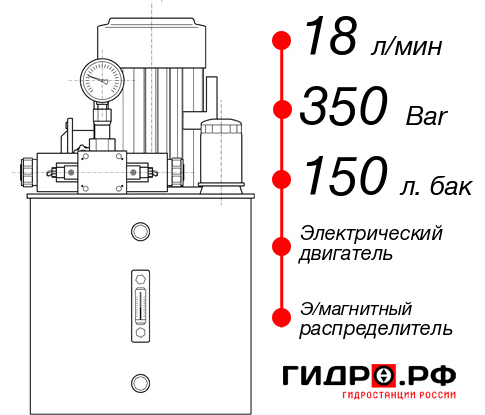 18 л/мин
350 Bar
150 л. бак
Электрический двигатель
Э/магнитный распределитель
ГИДРО.РФ
ГИДРОСТАНЦИИ РОССИИ