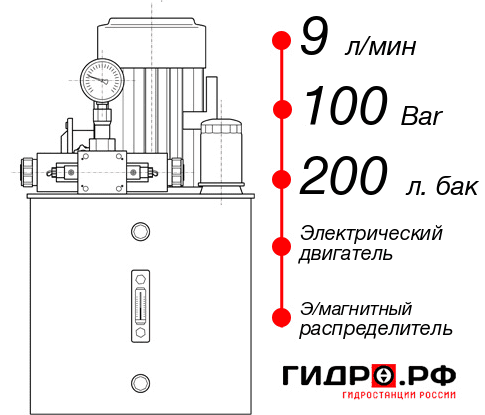 9 л/мин

100 Bar

200 л. бак

Электрический двигатель

Э/магнитный распределитель

ГИДРО.РФ

ГИДРОСТАНЦИИ РОССИИ