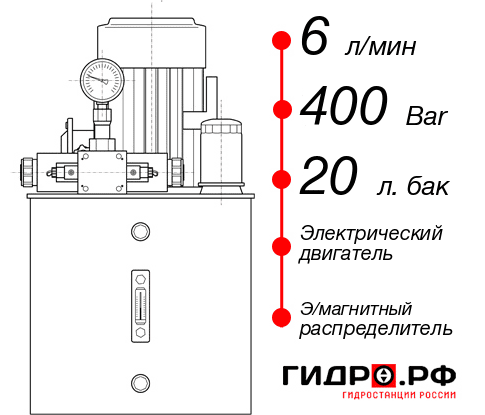 6 л/мин
400 Bar
20 л. бак
Электрический двигатель
Э/магнитный распределитель
ГИДРО.РФ
ГИДРОСТАНЦИИ РОССИИ