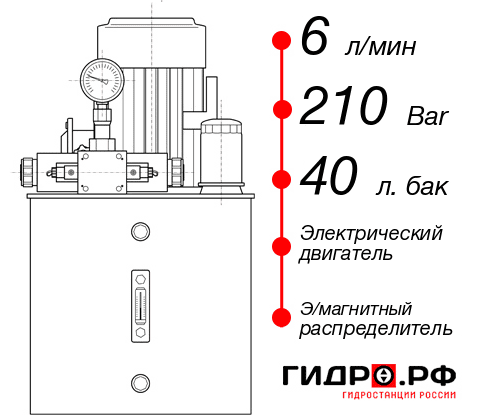 6 л/мин

210 Bar

40 л. бак

Электрический двигатель

Э/магнитный распределитель

ГИДРО.РФ
ГИДРОСТАНЦИИ РОССИИ