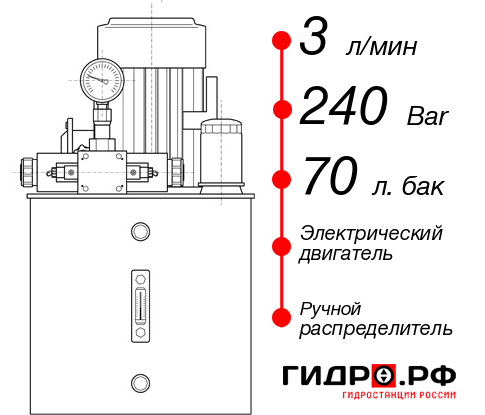 3 л/мин

240 Bar

70 л. бак

Электрический двигатель

Ручной распределитель

ГИДРО.РФ
ГИДРОСТАНЦИИ РОССИИ