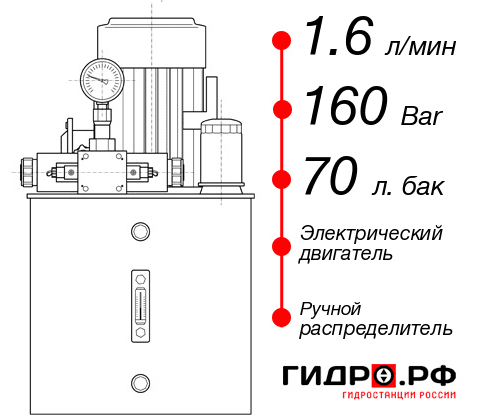 1.6 л/мин
160 Bar
70 л. бак
Электрический двигатель
Ручной распределитель
ГИДРО.РФ
ГИДРОСТАНЦИИ РОССИИ