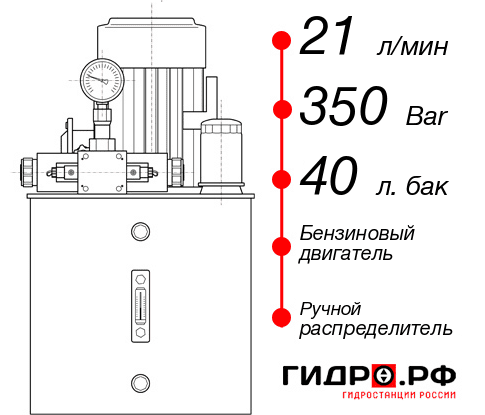 21 л/мин
350 Bar
40 л. бак
Бензиновый двигатель
Ручной распределитель
ГИДРО.РФ
ГИДРОСТАНЦИИ РОССИИ