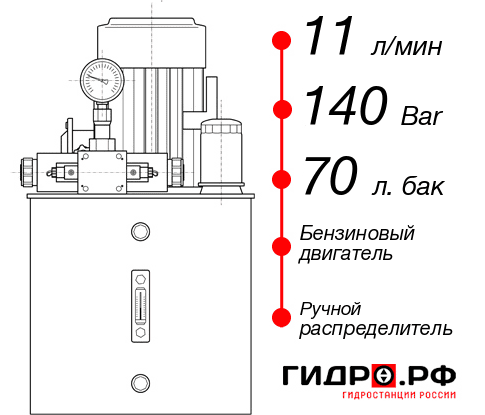 11 л/мин

140 Bar

70 л. бак

Бензиновый двигатель

Ручной распределитель

ГИДРО.РФ
ГИДРОСТАНЦИИ РОССИИ