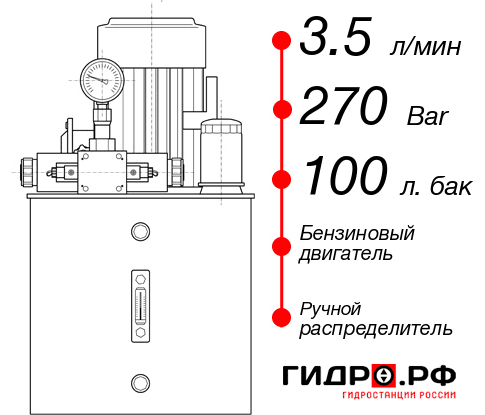 3.5 л/мин

270 Bar

100 л. бак

Бензиновый двигатель

Ручной распределитель

ГИДРО.РФ

ГИДРОСТАНЦИИ РОССИИ